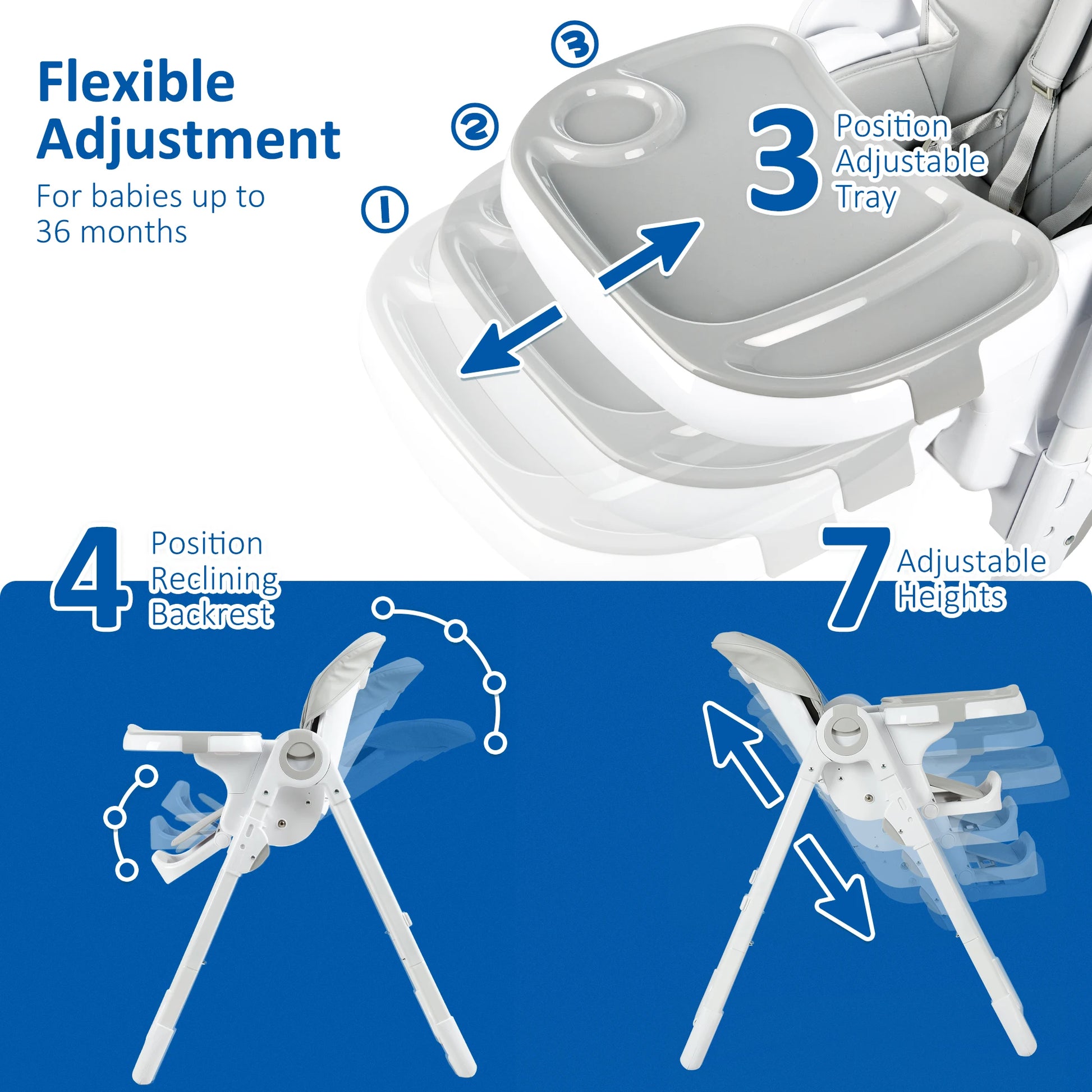 Flexible Adjustment

For babies up to 36 months

③

②

①

3 Position Adjustable Tray

4 Position Reclining Backrest

7 Adjustable Heights